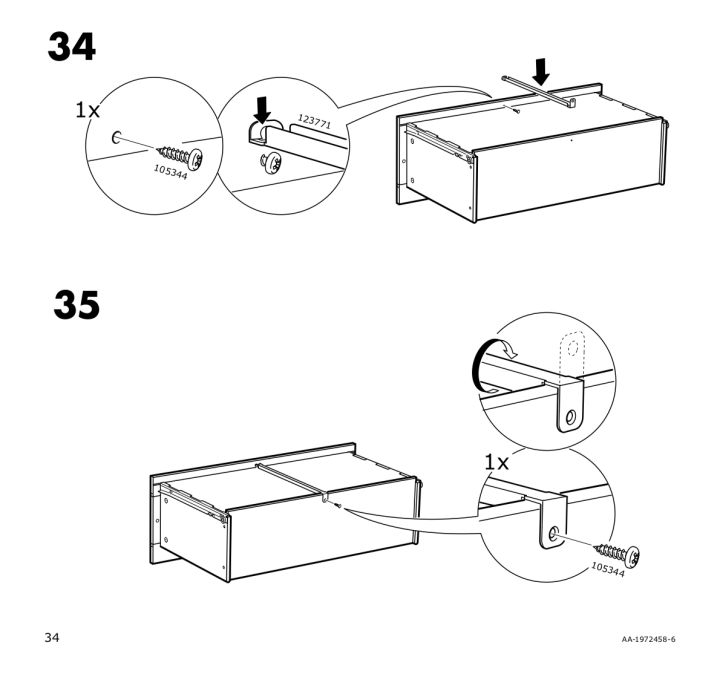 34

1x

105344

123771

35

1x

105344

34

AA-1972458-6