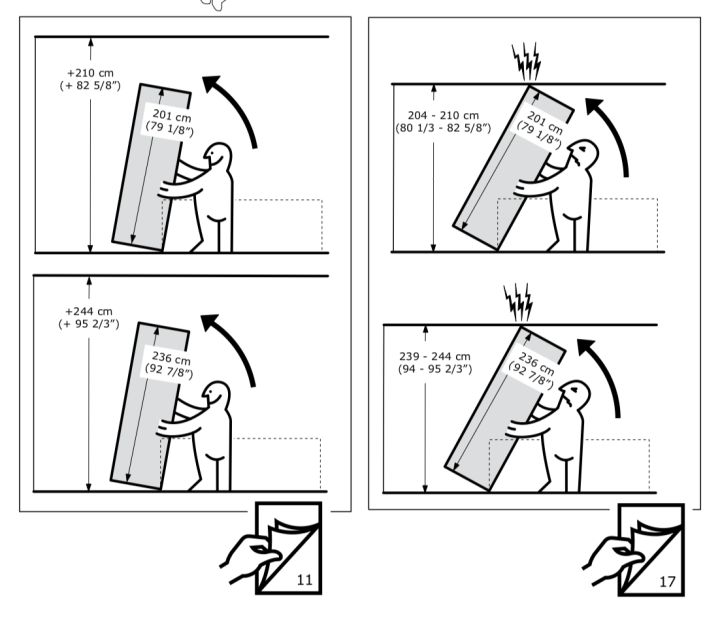 +210 cm
(+ 82 5/8")

201 cm
(79 1/8")

+244 cm
(+ 95 2/3")

236 cm
(92 7/8")

11

204 - 210 cm
(80 1/3 - 82 5/8")

201 cm
(79 1/8")

239 - 244 cm
(94 - 95 2/3")

236 cm
(92 7/8")

17