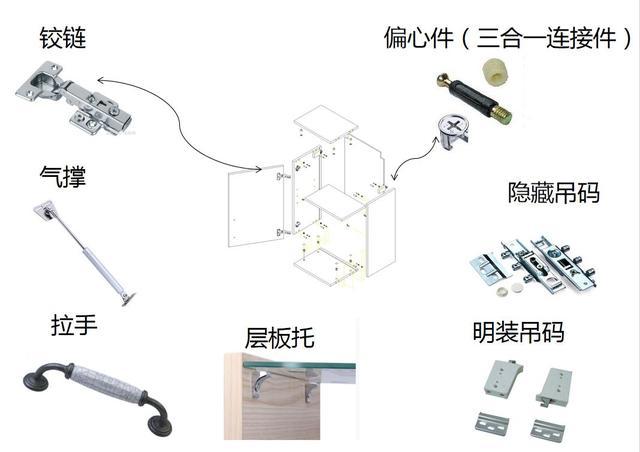 铰链

偏心件（三合一连接件）

气撑

隐藏吊码

拉手

层板托

明装吊码