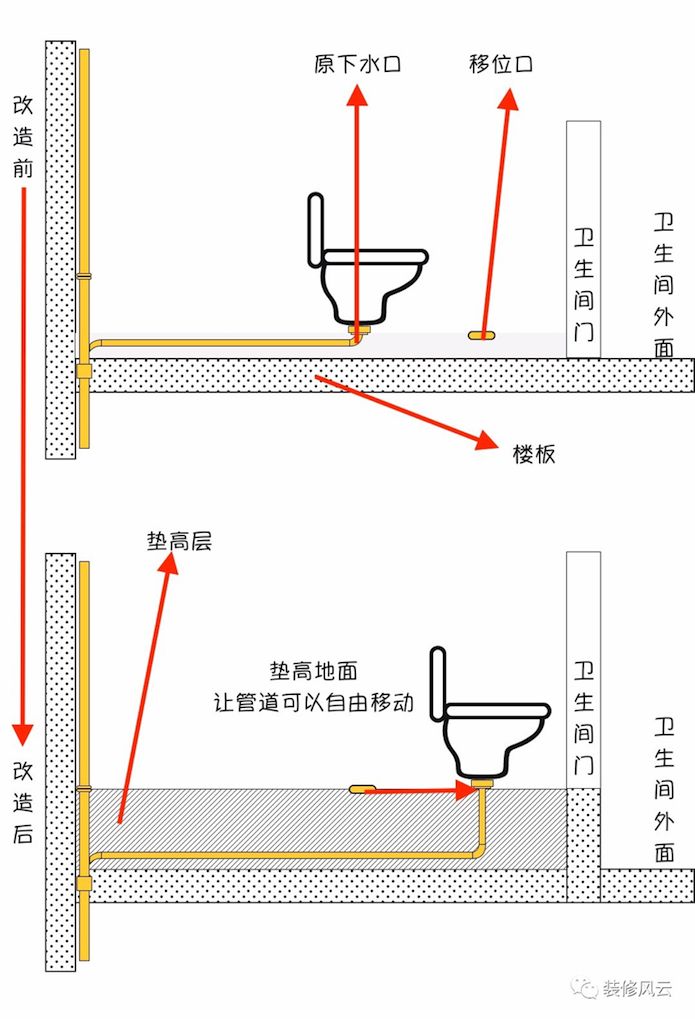 改造前

原下水口

移位口

卫生间门

卫生间外面

楼板

垫高层

垫高地面
让管道可以自由移动

卫生间门

卫生间外面

改造后

装修风云