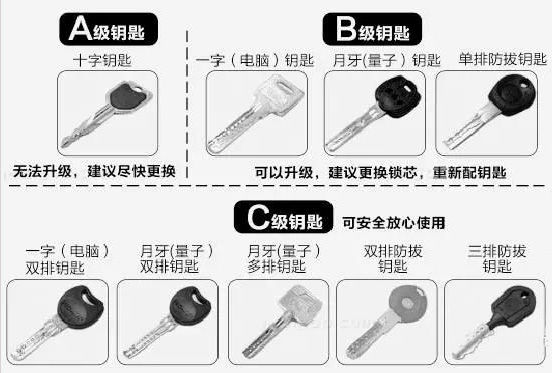 A级钥匙

十字钥匙

无法升级，建议尽快更换

B级钥匙

一字（电脑）钥匙

月牙(量子）钥匙

单排防拔钥匙

可以升级，建议更换锁芯，重新配钥匙

C级钥匙 可安全放心使用

一字（电脑）双排钥匙

月牙(量子）双排钥匙

月牙(量子）多排钥匙

双排防拔钥匙

三排防拔钥匙